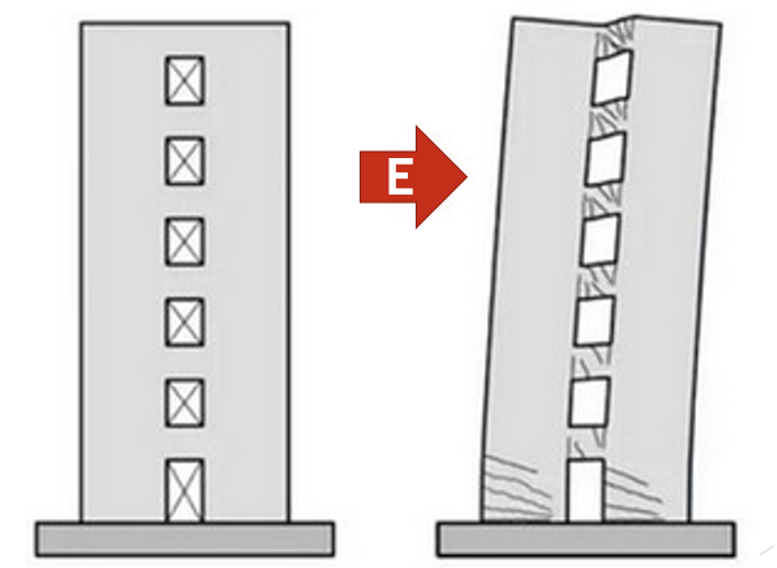 E